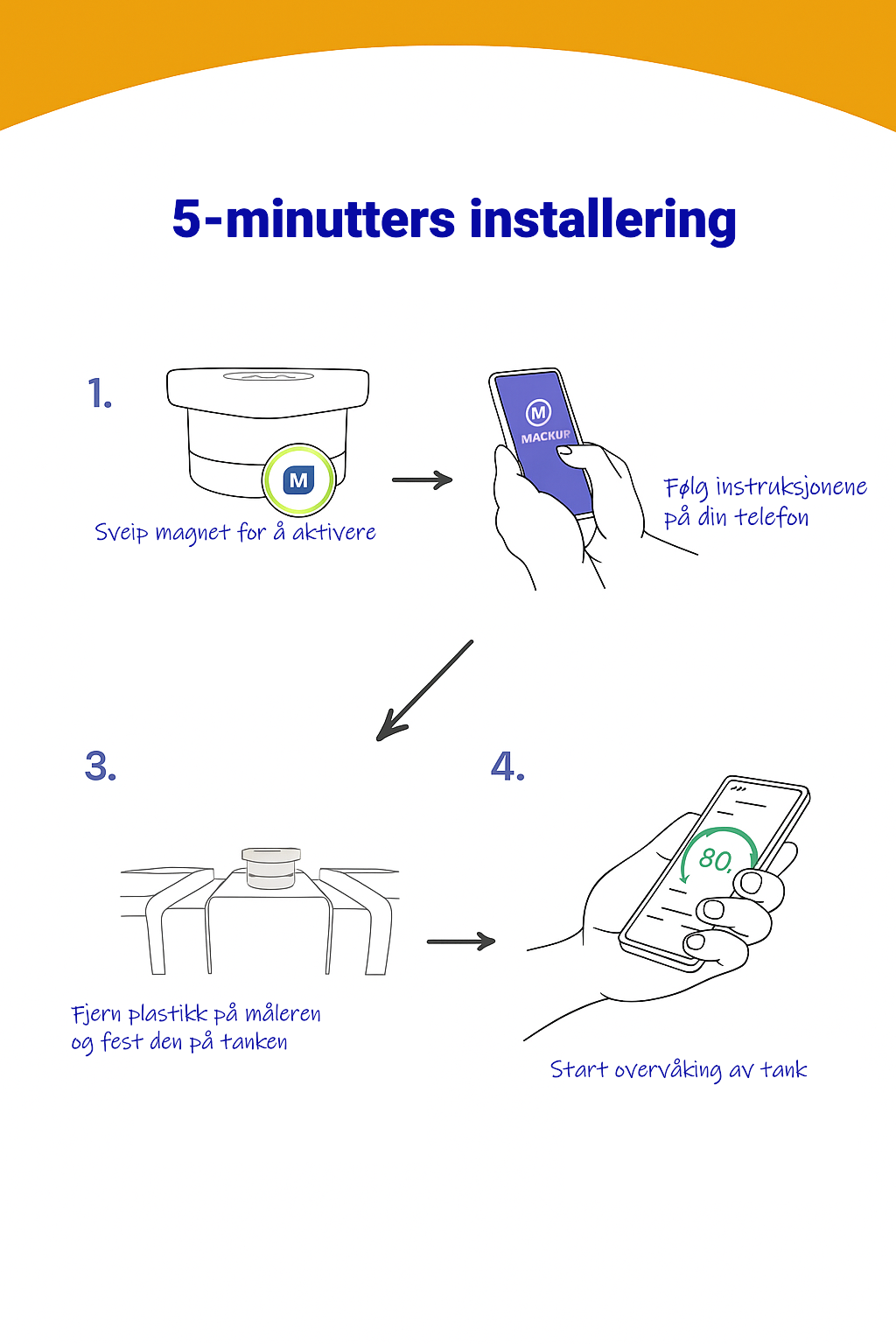 5-minutters installering

1.

M

Sveip magnet for å aktivere

M
MACKUR

Følg instruksjonene på din telefon

3.

Fjern plastikk på måleren og fest den på tanken

4.

80,

Start overvåking av tank